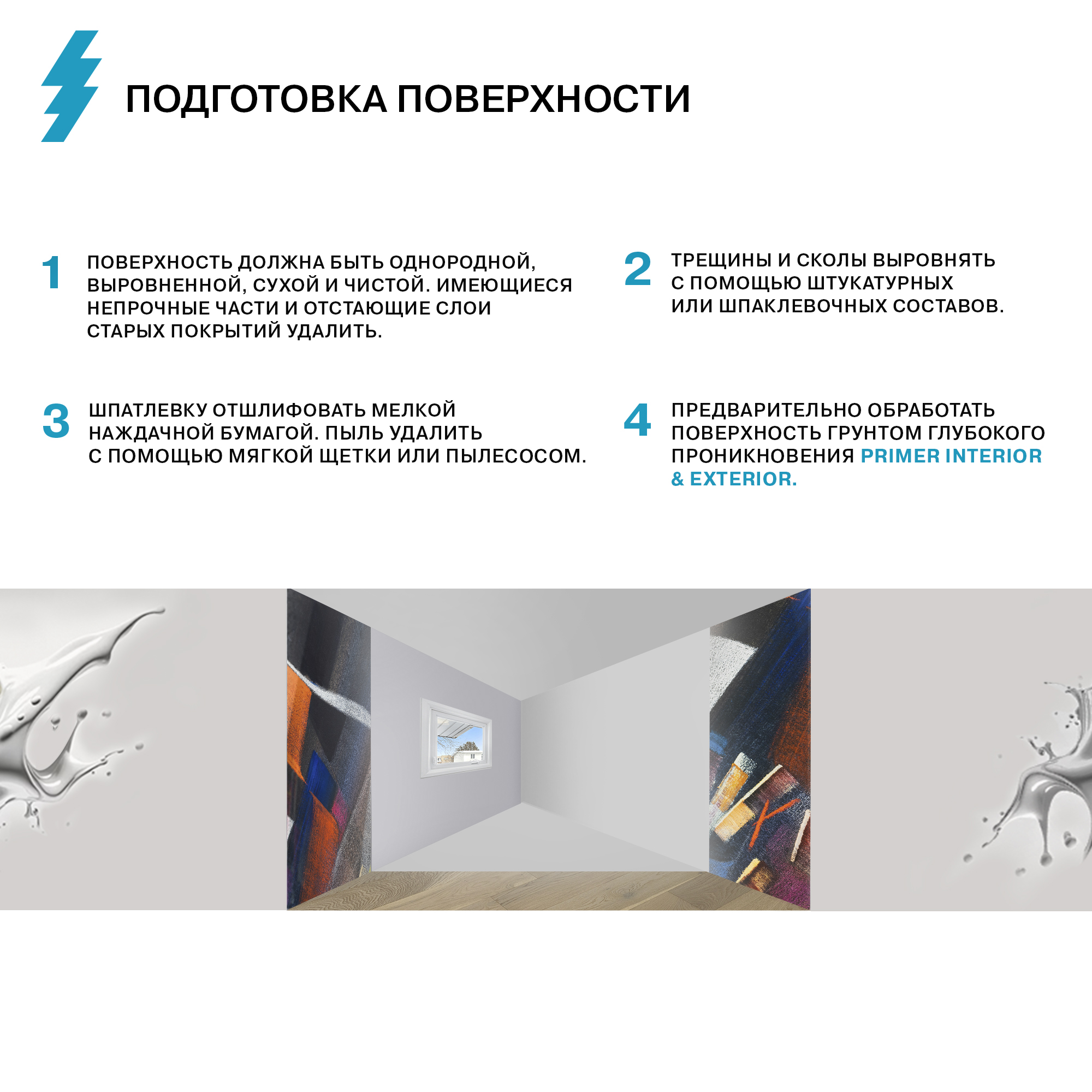 ПОДГОТОВКА ПОВЕРХНОСТИ

1 ПОВЕРХНОСТЬ ДОЛЖНА БЫТЬ ОДНОРОДНОЙ, ВЫРОВНЕННОЙ, СУХОЙ И ЧИСТОЙ. ИМЕЮЩИЕСЯ НЕПРОЧНЫЕ ЧАСТИ И ОТСТАЮЩИЕ СЛОИ СТАРЫХ ПОКРЫТИЙ УДАЛИТЬ.

2 ТРЕЩИНЫ И СКОЛЫ ВЫРОВНЯТЬ С ПОМОЩЬЮ ШТУКАТУРНЫХ ИЛИ ШПАКЛЕВОЧНЫХ СОСТАВОВ.

3 ШПАТЛЕВКУ ОТШЛИФОВАТЬ МЕЛКОЙ НАЖДАЧНОЙ БУМАГОЙ. ПЫЛЬ УДАЛИТЬ С ПОМОЩЬЮ МЯГКОЙ ЩЕТКИ ИЛИ ПЫЛЕСОСОМ.

4 ПРЕДВАРИТЕЛЬНО ОБРАБОТАТЬ ПОВЕРХНОСТЬ ГРУНТОМ ГЛУБОКОГО ПРОНИКНОВЕНИЯ PRIMER INTERIOR & EXTERIOR.